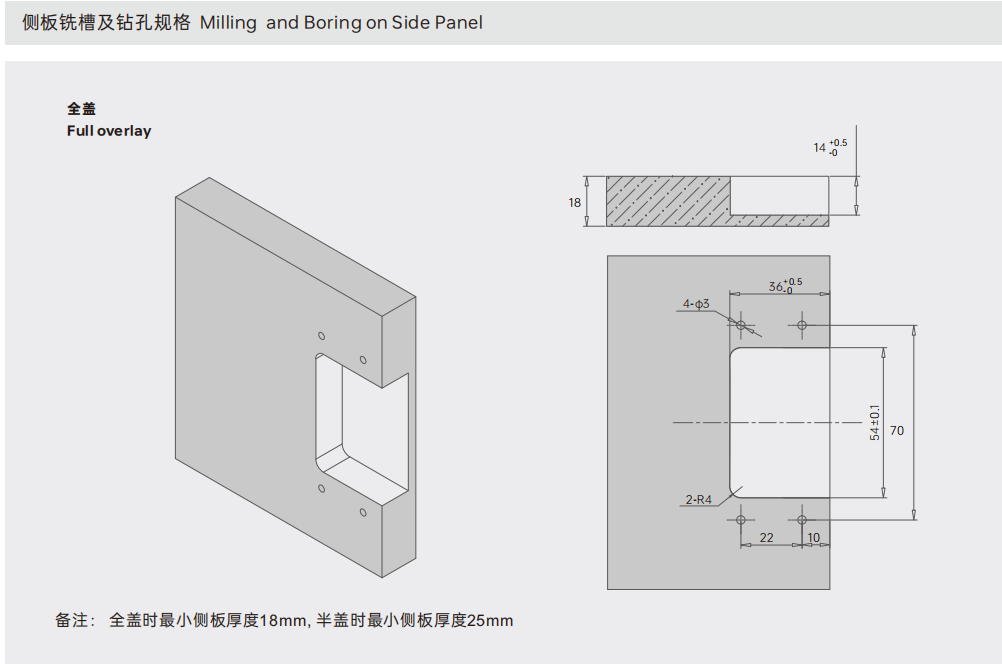 侧板铣槽及钻孔规格 Milling and Boring on Side Panel

全盖
Full overlay

$14^{+0.5}_{-0}$

18

$36^{+0.5}_{-0}$

4-ϕ3

54±0.1

70

2-R4

22

10

备注： 全盖时最小侧板厚度18mm, 半盖时最小侧板厚度25mm