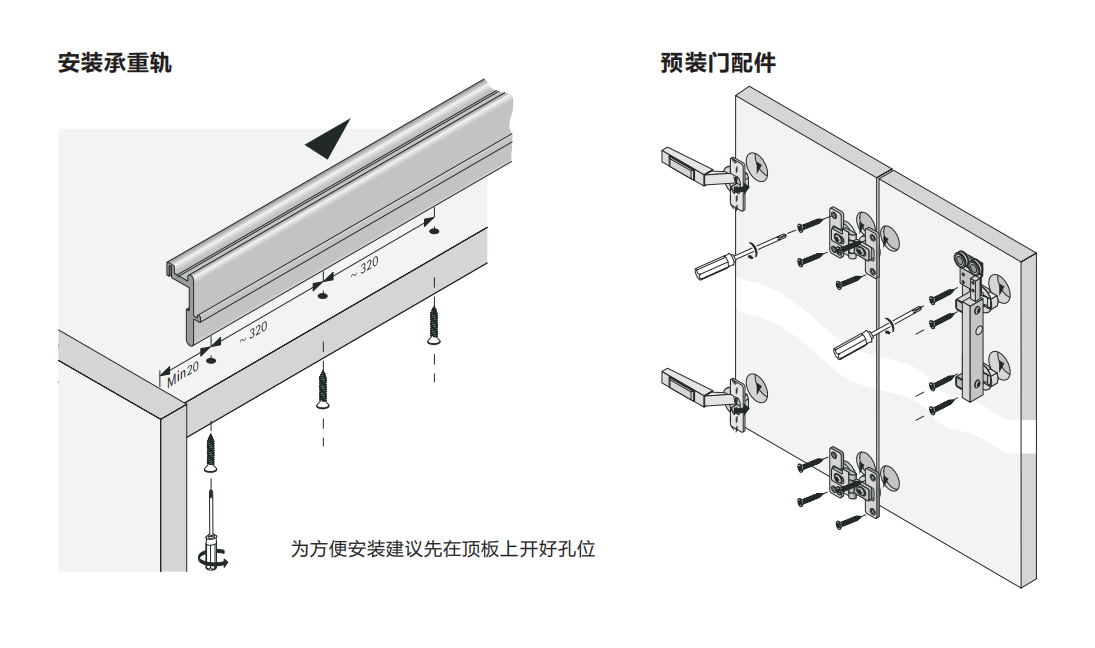 安装承重轨

~ 320

~ 320

Min20

为方便安装建议先在顶板上开好孔位

预装门配件